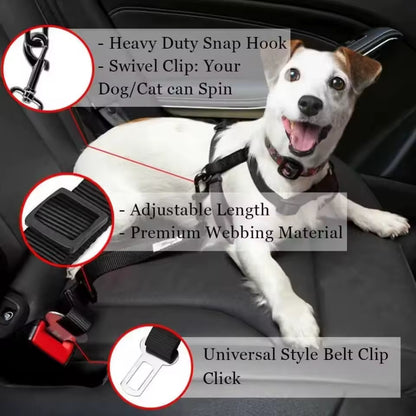 - Heavy Duty Snap Hook
- Swivel Clip: Your Dog/Cat can Spin

- Adjustable Length
- Premium Webbing Material

Universal Style Belt Clip Click