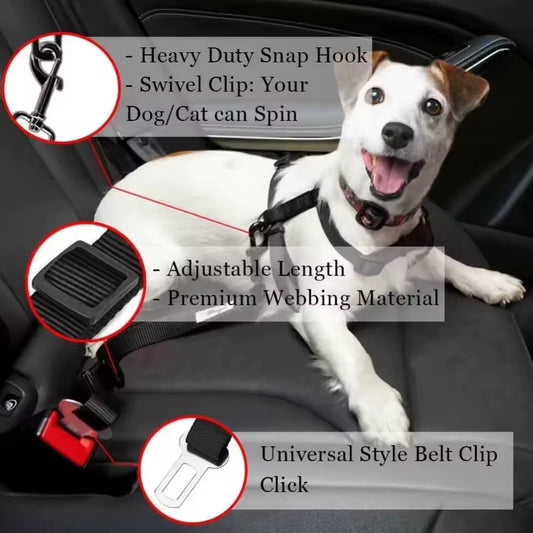 - Heavy Duty Snap Hook
- Swivel Clip: Your Dog/Cat can Spin

- Adjustable Length
- Premium Webbing Material

Universal Style Belt Clip Click